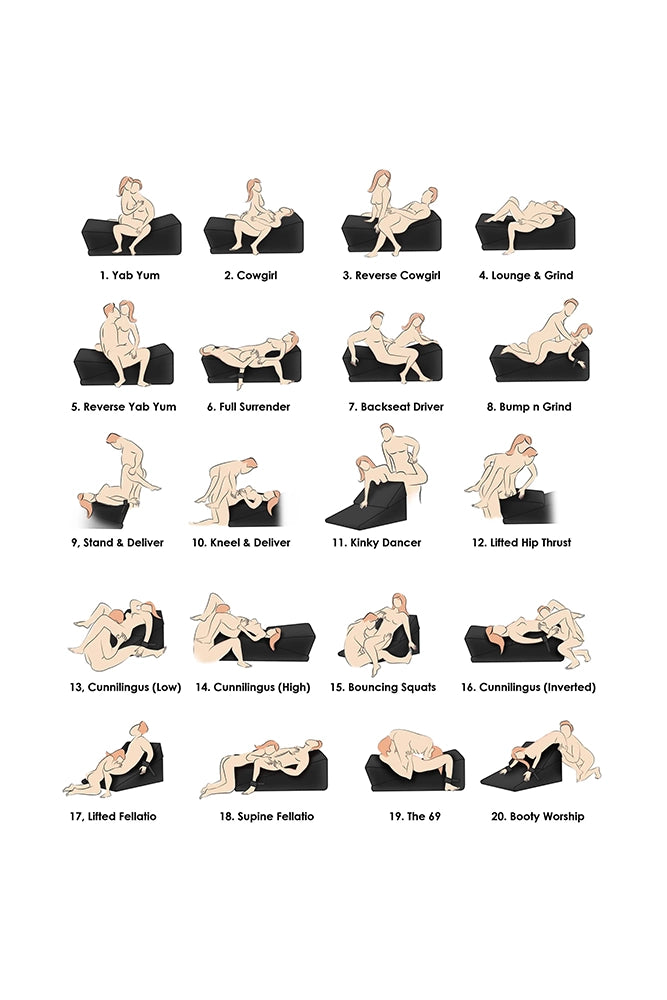 1. Yab Yum

2. Cowgirl

3. Reverse Cowgirl

4. Lounge & Grind

5. Reverse Yab Yum

6. Full Surrender

7. Backseat Driver

8. Bump n Grind

9, Stand & Deliver

10. Kneel & Deliver

11. Kinky Dancer

12. Lifted Hip Thrust

13, Cunnilingus (Low)

14. Cunnilingus (High)

15. Bouncing Squats

16. Cunnilingus (Inverted)

17, Lifted Fellatio

18. Supine Fellatio

19. The 69

20. Booty Worship