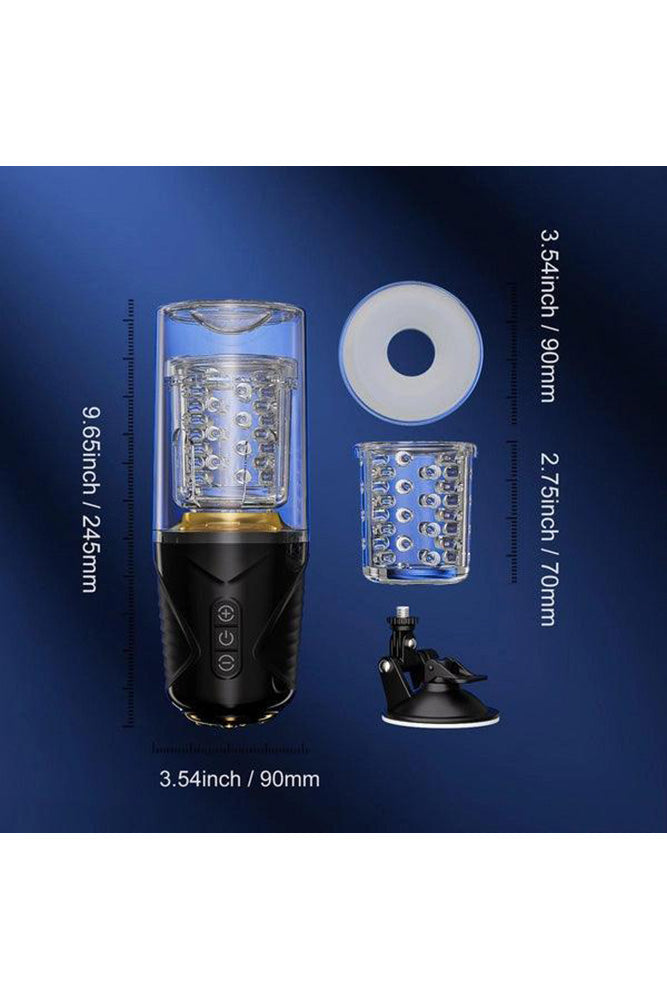 9.65inch / 245mm

3.54inch / 90mm

2.75inch / 70mm

3.54inch / 90mm