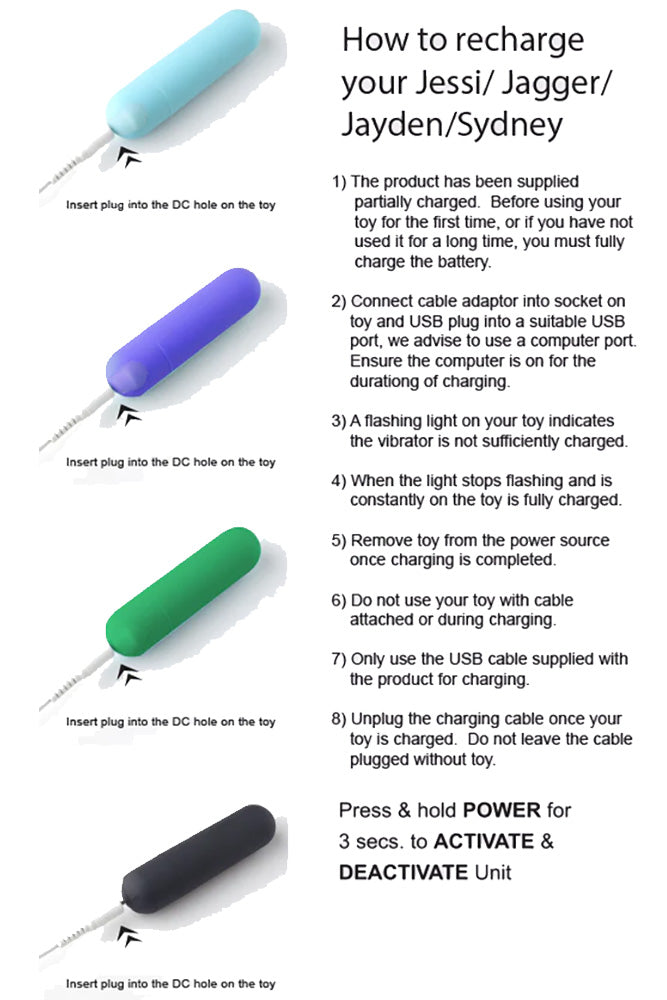 Insert plug into the DC hole on the toy

Insert plug into the DC hole on the toy

Insert plug into the DC hole on the toy

Insert plug into the DC hole on the toy

How to recharge your Jessi/ Jagger/ Jayden/Sydney

1) The product has been supplied partially charged. Before using your toy for the first time, or if you have not used it for a long time, you must fully charge the battery.

2) Connect cable adaptor into socket on toy and USB plug into a suitable USB port, we advise to use a computer port. Ensure the computer is on for the durationg of charging.

3) A flashing light on your toy indicates the vibrator is not sufficiently charged.

4) When the light stops flashing and is constantly on the toy is fully charged.

5) Remove toy from the power source once charging is completed.

6) Do not use your toy with cable attached or during charging.

7) Only use the USB cable supplied with the product for charging.

8) Unplug the charging cable once your toy is charged. Do not leave the cable plugged without toy.

Press & hold **POWER** for 3 secs. to **ACTIVATE** & **DEACTIVATE** Unit