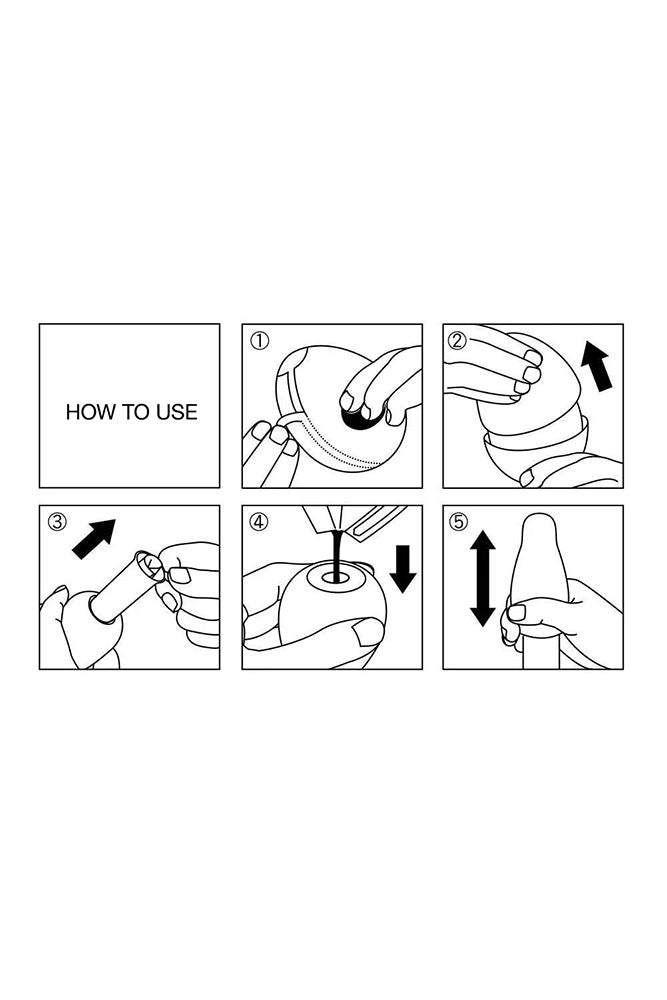 HOW TO USE

①

②

③

④

⑤