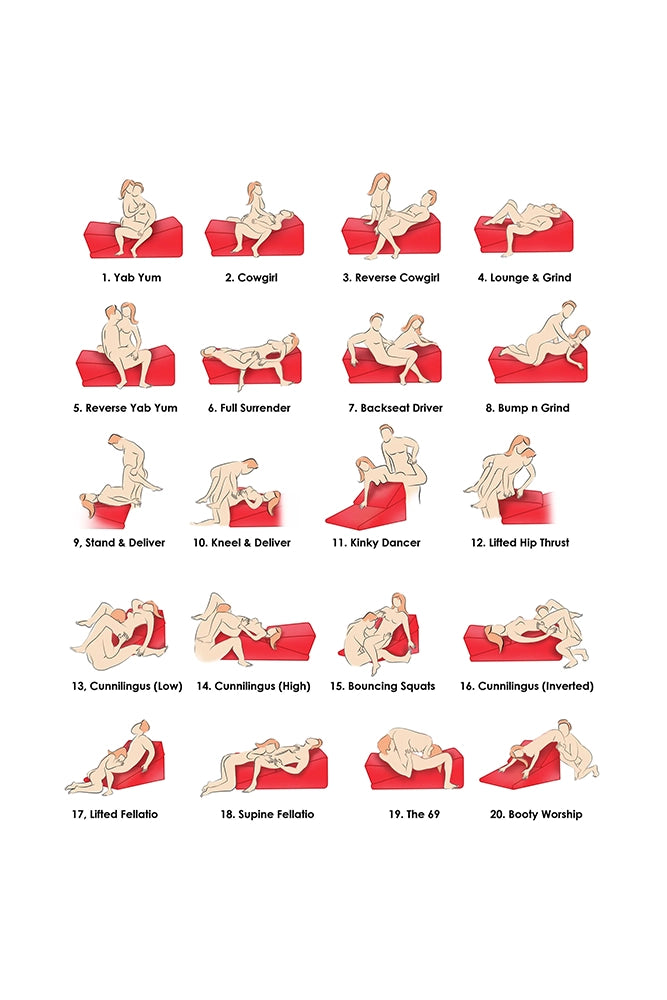 1. Yab Yum
2. Cowgirl
3. Reverse Cowgirl
4. Lounge & Grind

5. Reverse Yab Yum
6. Full Surrender
7. Backseat Driver
8. Bump n Grind

9, Stand & Deliver
10. Kneel & Deliver
11. Kinky Dancer
12. Lifted Hip Thrust

13, Cunnilingus (Low)
14. Cunnilingus (High)
15. Bouncing Squats
16. Cunnilingus (Inverted)

17, Lifted Fellatio
18. Supine Fellatio
19. The 69
20. Booty Worship