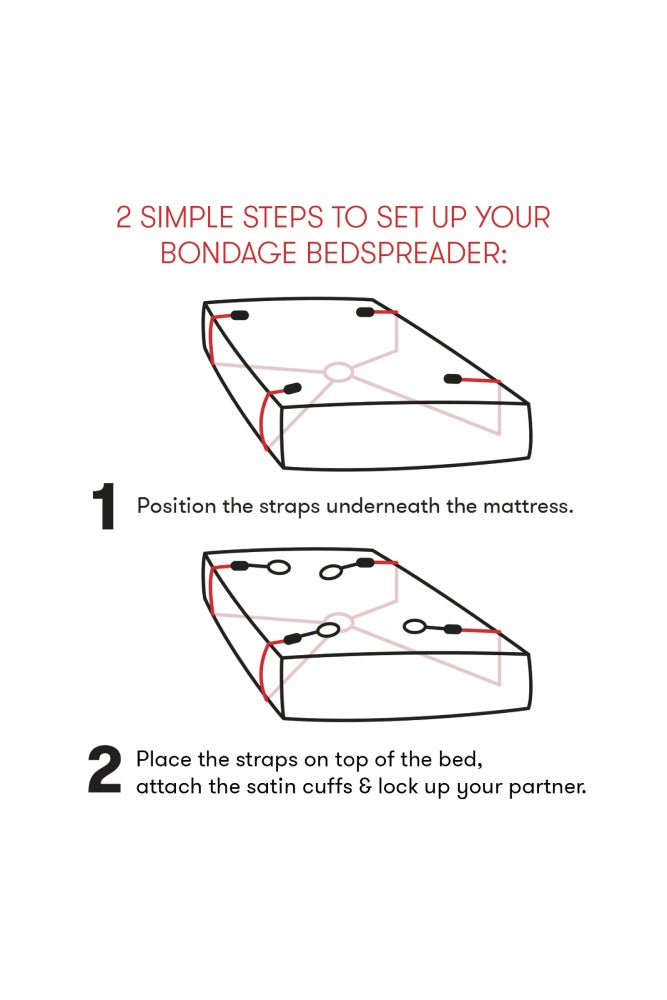 2 SIMPLE STEPS TO SET UP YOUR BONDAGE BEDSPREADER:

1 Position the straps underneath the mattress.

2 Place the straps on top of the bed, attach the satin cuffs & lock up your partner.