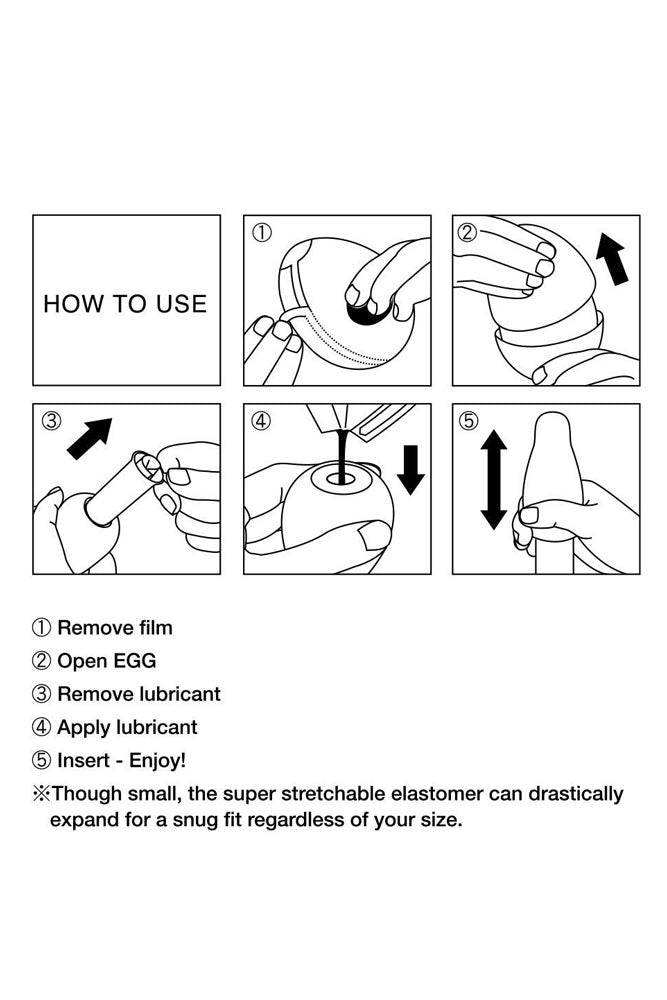 HOW TO USE

①

②

③

④

⑤

① Remove film

② Open EGG

③ Remove lubricant

④ Apply lubricant

⑤ Insert - Enjoy!

※Though small, the super stretchable elastomer can drastically expand for a snug fit regardless of your size.