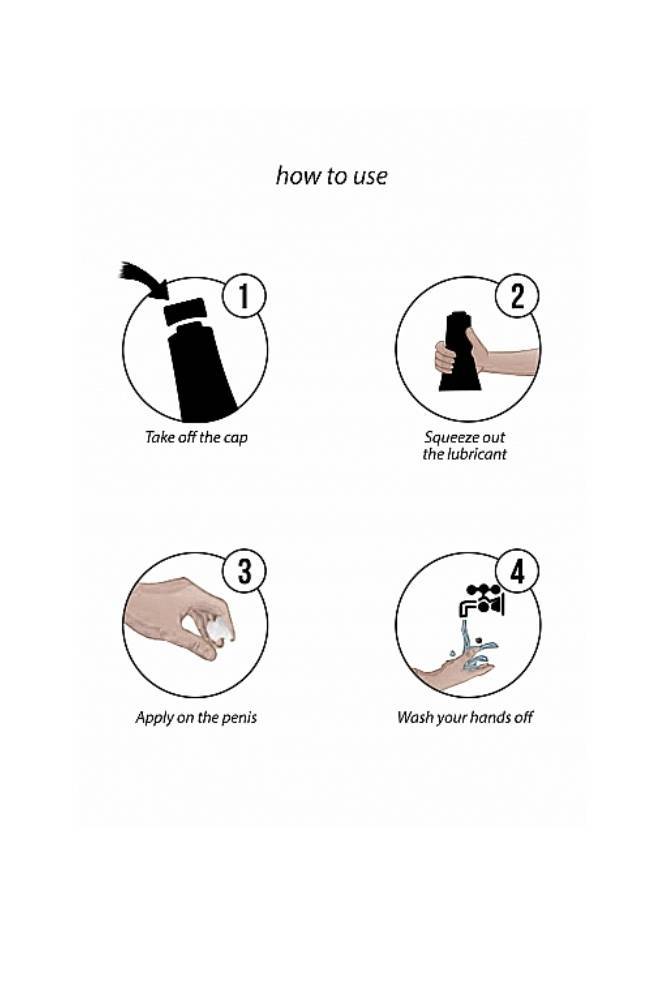 how to use

1
Take off the cap

2
Squeeze out the lubricant

3
Apply on the penis

4
Wash your hands off