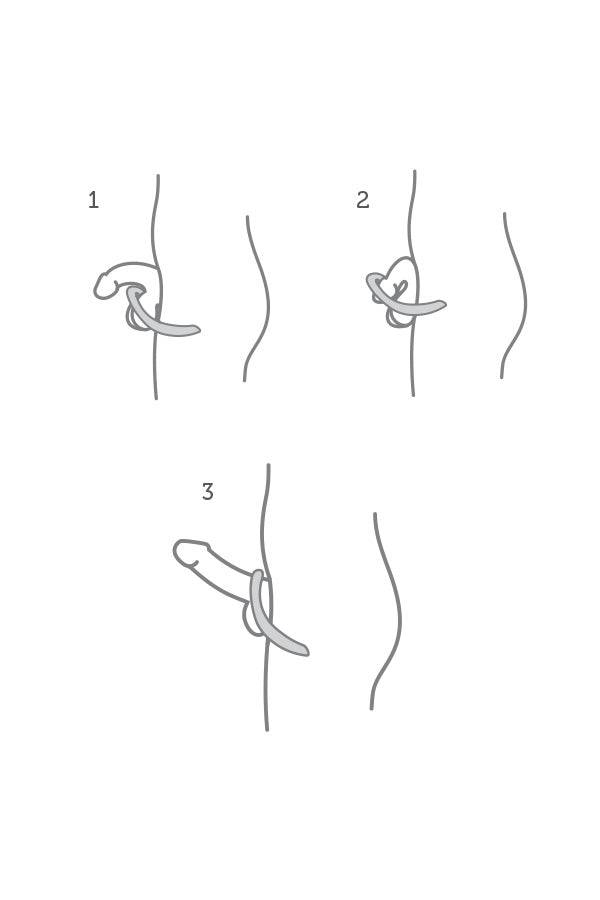 1

2

3